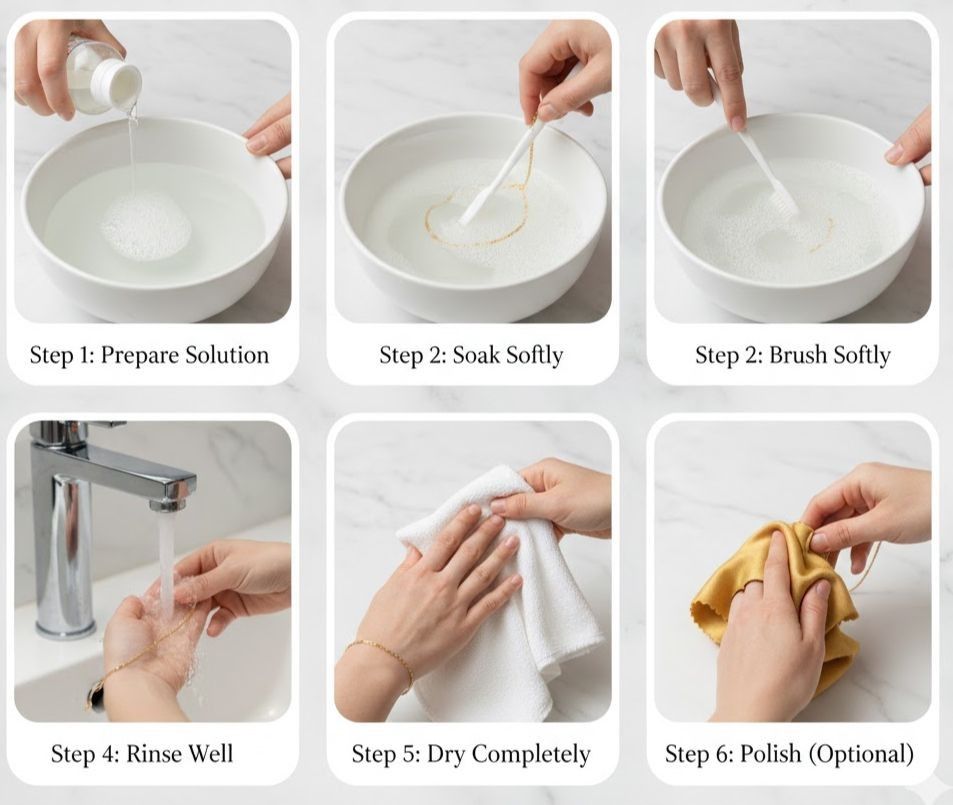 Step 1: Prepare Solution

Step 2: Soak Softly

Step 2: Brush Softly

Step 4: Rinse Well

Step 5: Dry Completely

Step 6: Polish (Optional)